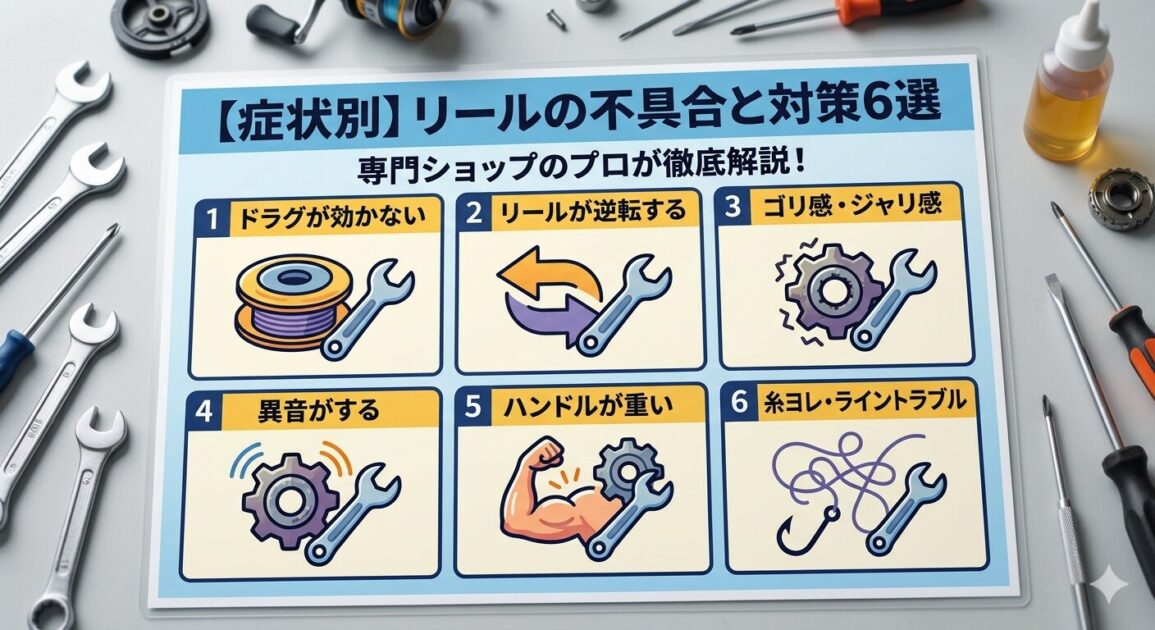 【症状別】リールの不具合と対策6選

専門ショップのプロが徹底解説！

1 ドラグが効かない

2 リールが逆転する

3 ゴリ感・ジャリ感

4 異音がする

5 ハンドルが重い

6 糸ヨレ・ライントラブル