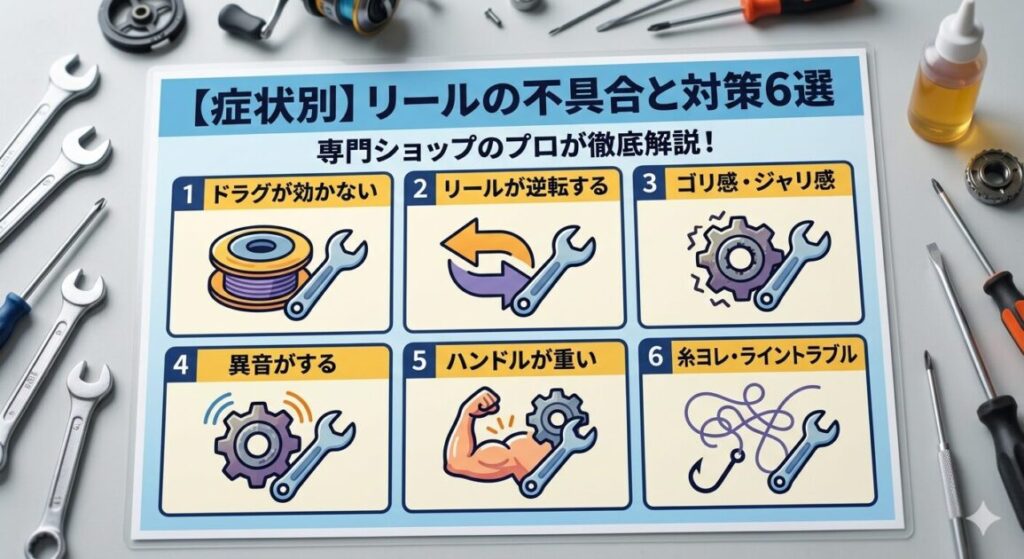 【症状別】リールの不具合と対策6選

専門ショップのプロが徹底解説！

1 ドラグが効かない

2 リールが逆転する

3 ゴリ感・ジャリ感

4 異音がする

5 ハンドルが重い

6 糸ヨレ・ライントラブル